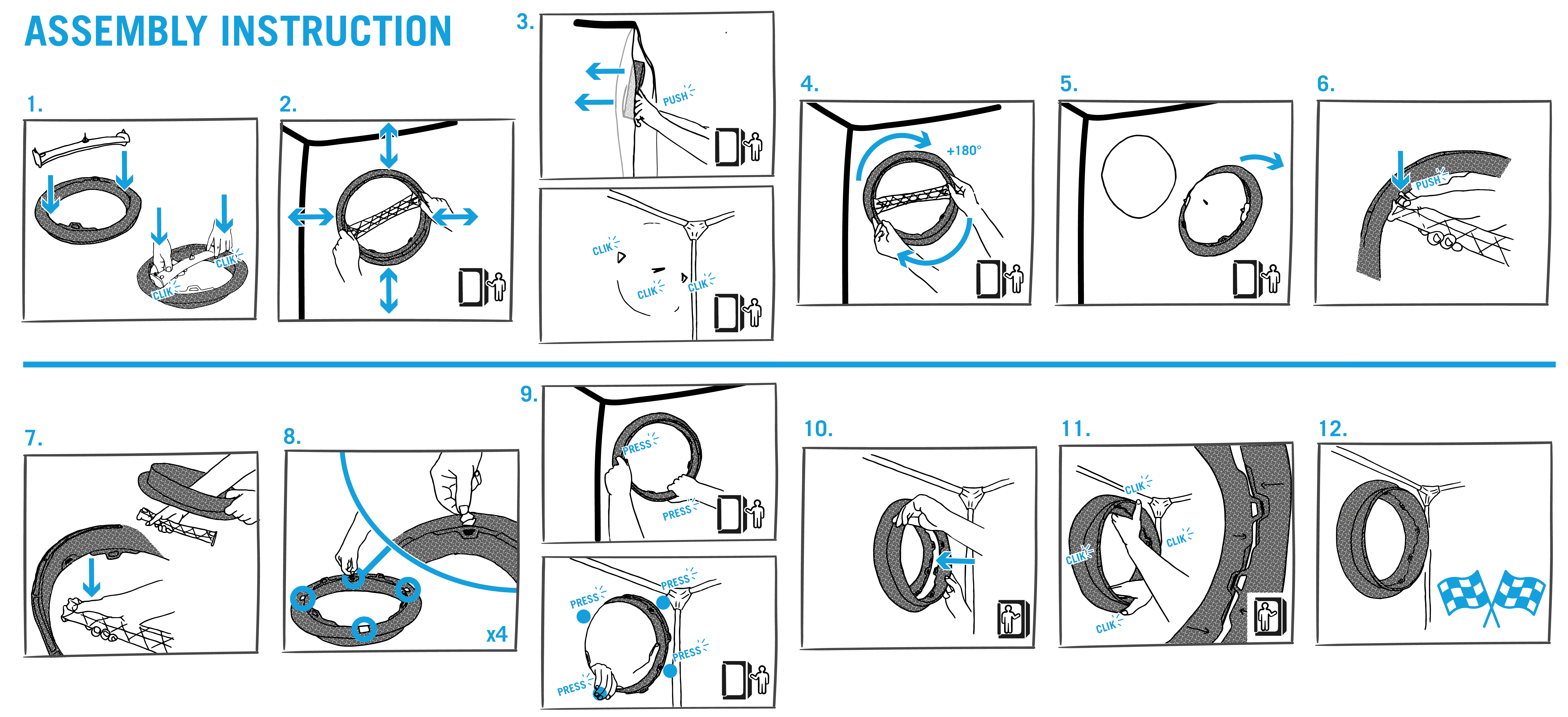 ASSEMBLY INSTRUCTION

1.

CLIK

CLIK

2.

3.

PUSH

CLIK

CLIK

CLIK

4.

+180°

5.

6.

PUSH

7.

8.

x4

9.

PRESS

PRESS

PRESS

PRESS

PRESS

PRESS

10.

11.

CLIK

CLIK

CLIK

CLIK

12.