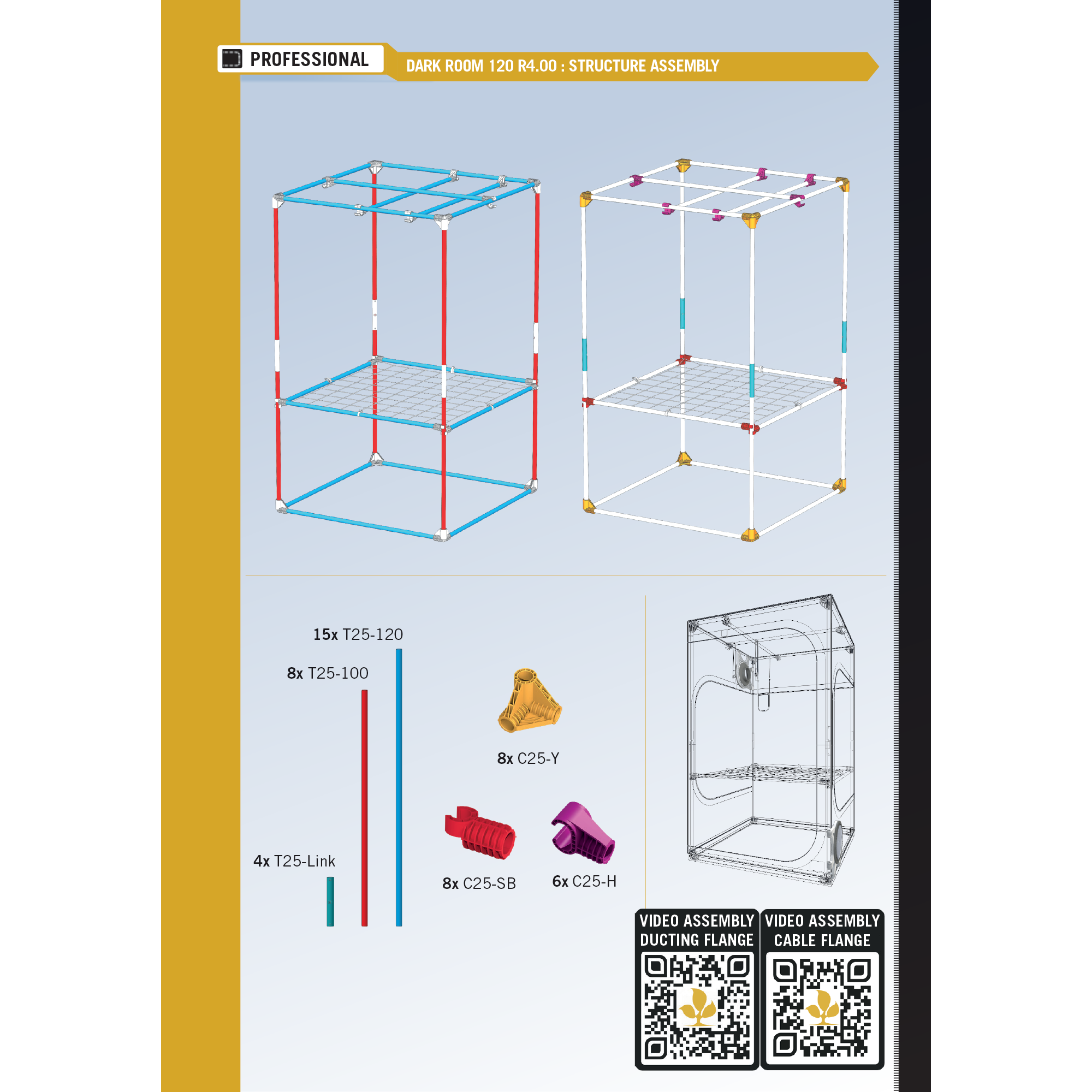 PROFESSIONAL

DARK ROOM 120 R4.00 : STRUCTURE ASSEMBLY

15x T25-120

8x T25-100

4x T25-Link

8x C25-Y

8x C25-SB

6x C25-H

VIDEO ASSEMBLY DUCTING FLANGE

VIDEO ASSEMBLY CABLE FLANGE