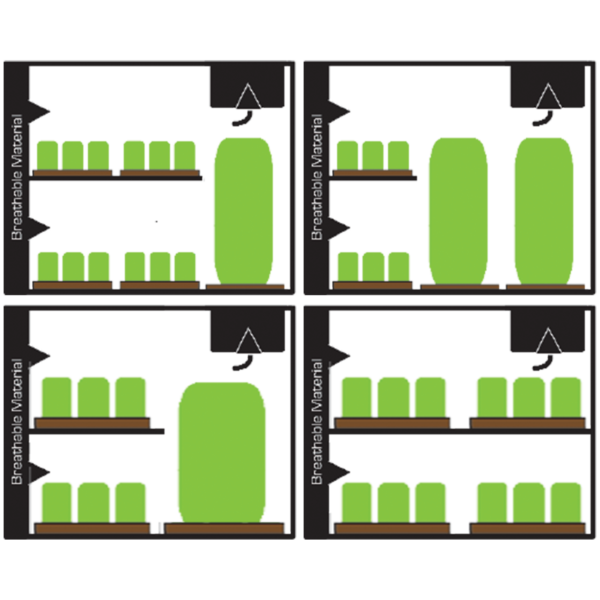 Breathable Material

Breathable Material

Breathable Material

Breathable Material