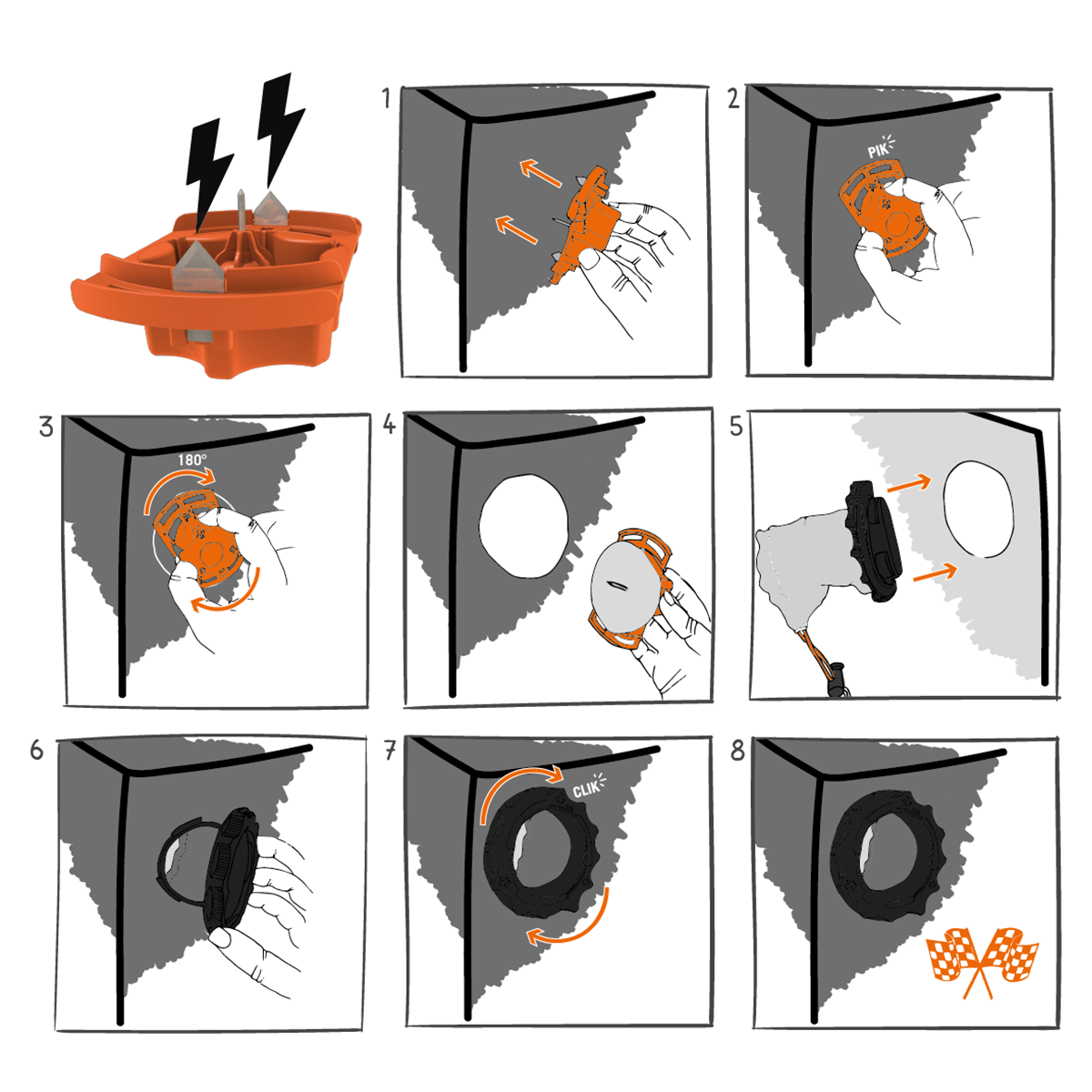 1

2

PIK

3

180°

4

5

6

7

CLIK

8